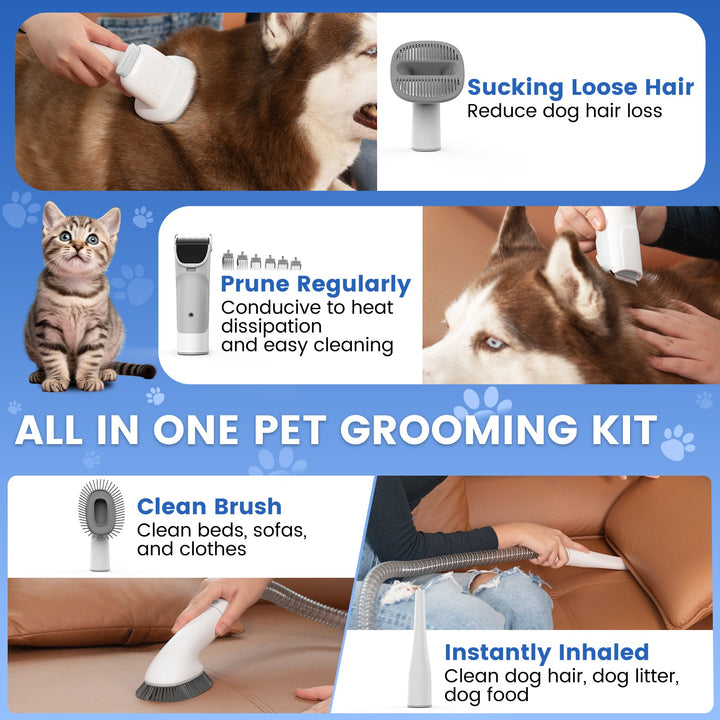 Sucking Loose Hair
Reduce dog hair loss

Prune Regularly
Conducive to heat dissipation and easy cleaning

ALL IN ONE PET GROOMING KIT

Clean Brush
Clean beds, sofas, and clothes

Instantly Inhaled
Clean dog hair, dog litter, dog food